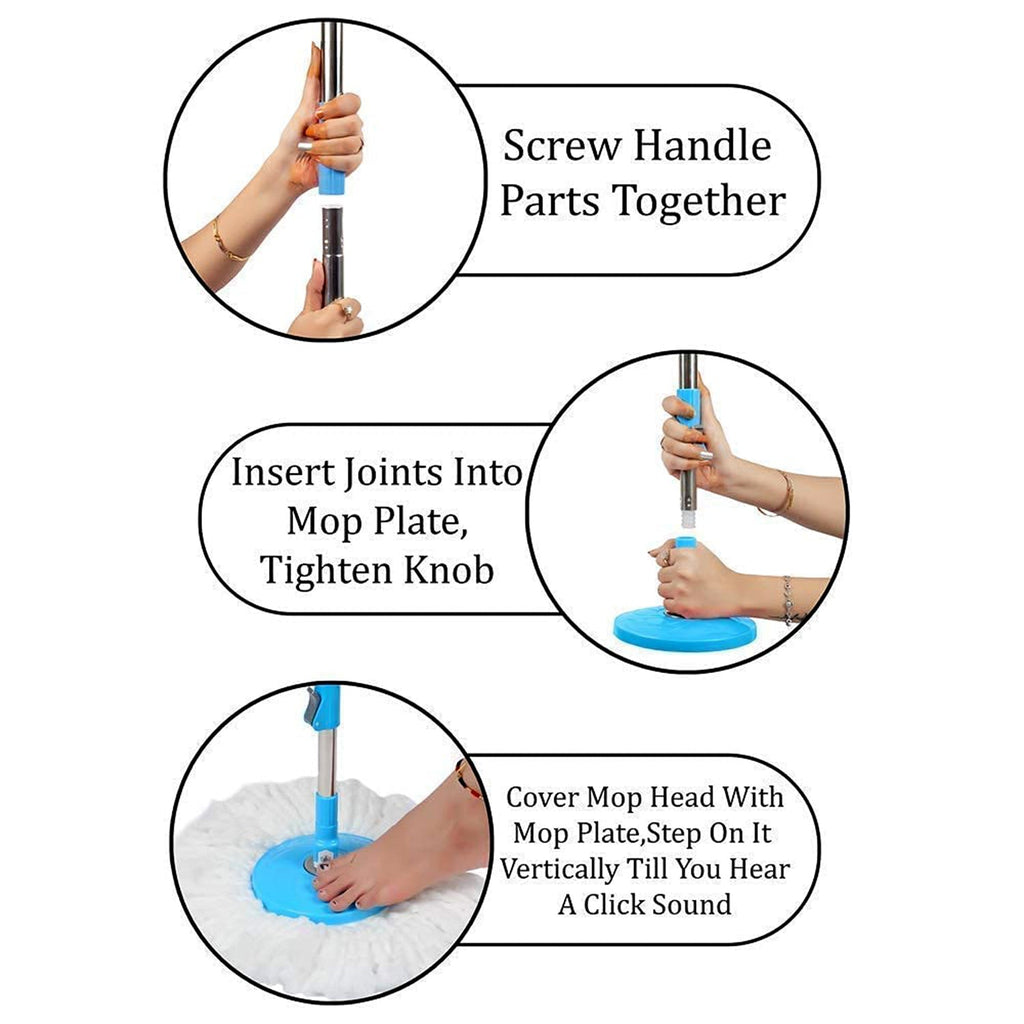 Screw Handle Parts Together

Insert Joints Into Mop Plate, Tighten Knob

Cover Mop Head With Mop Plate,Step On It Vertically Till You Hear A Click Sound