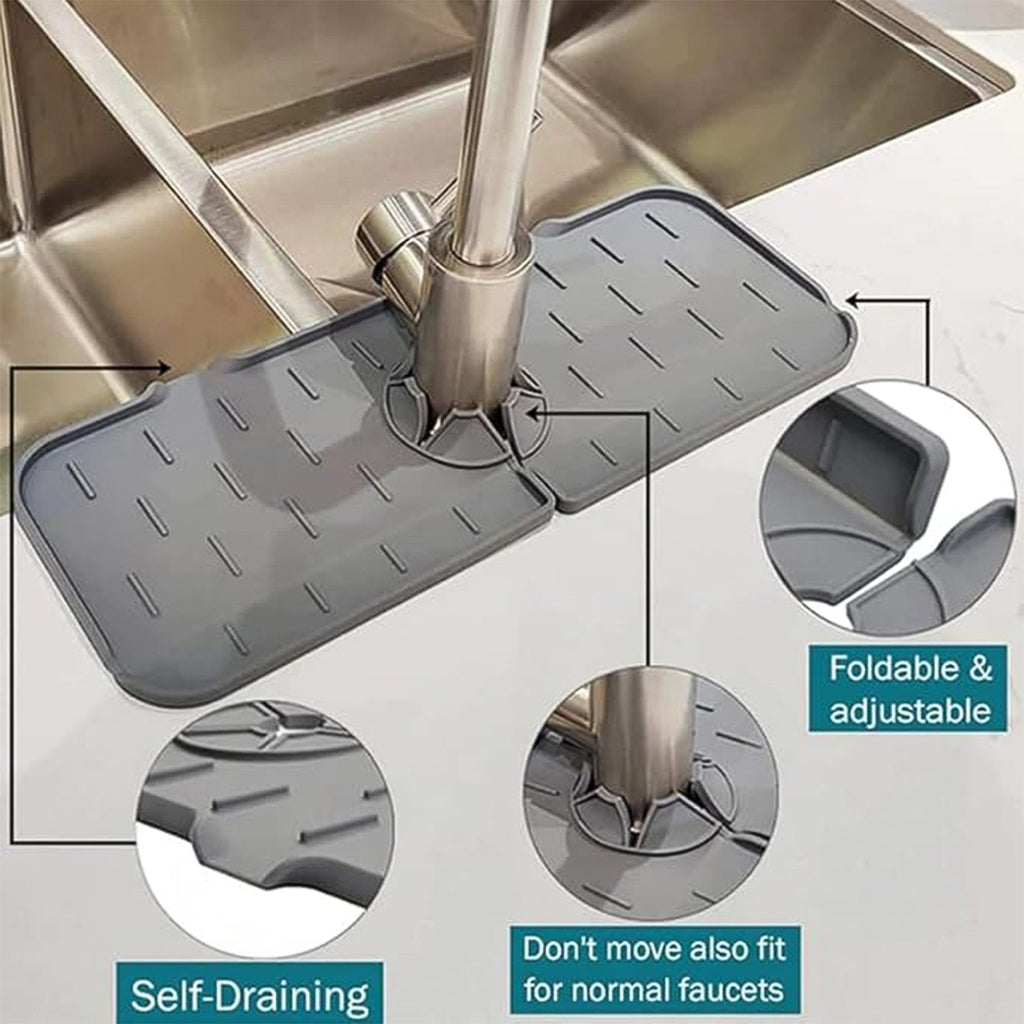 Foldable & adjustable

Self-Draining

Don't move also fit for normal faucets